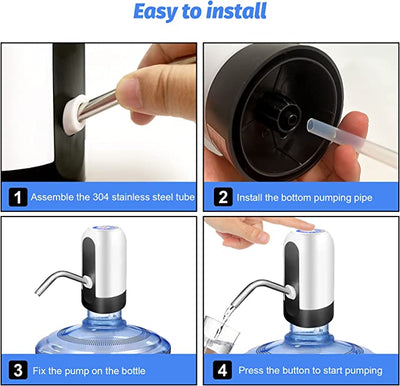 Easy to install

1 Assemble the 304 stainless steel tube

2 Install the bottom pumping pipe

3 Fix the pump on the bottle

4 Press the button to start pumping