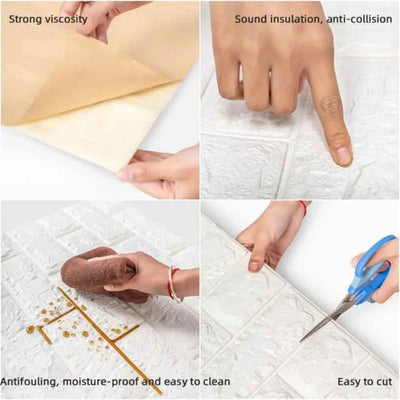 Strong viscosity

Sound insulation, anti-collision

Antifouling, moisture-proof and easy to clean

Easy to cut