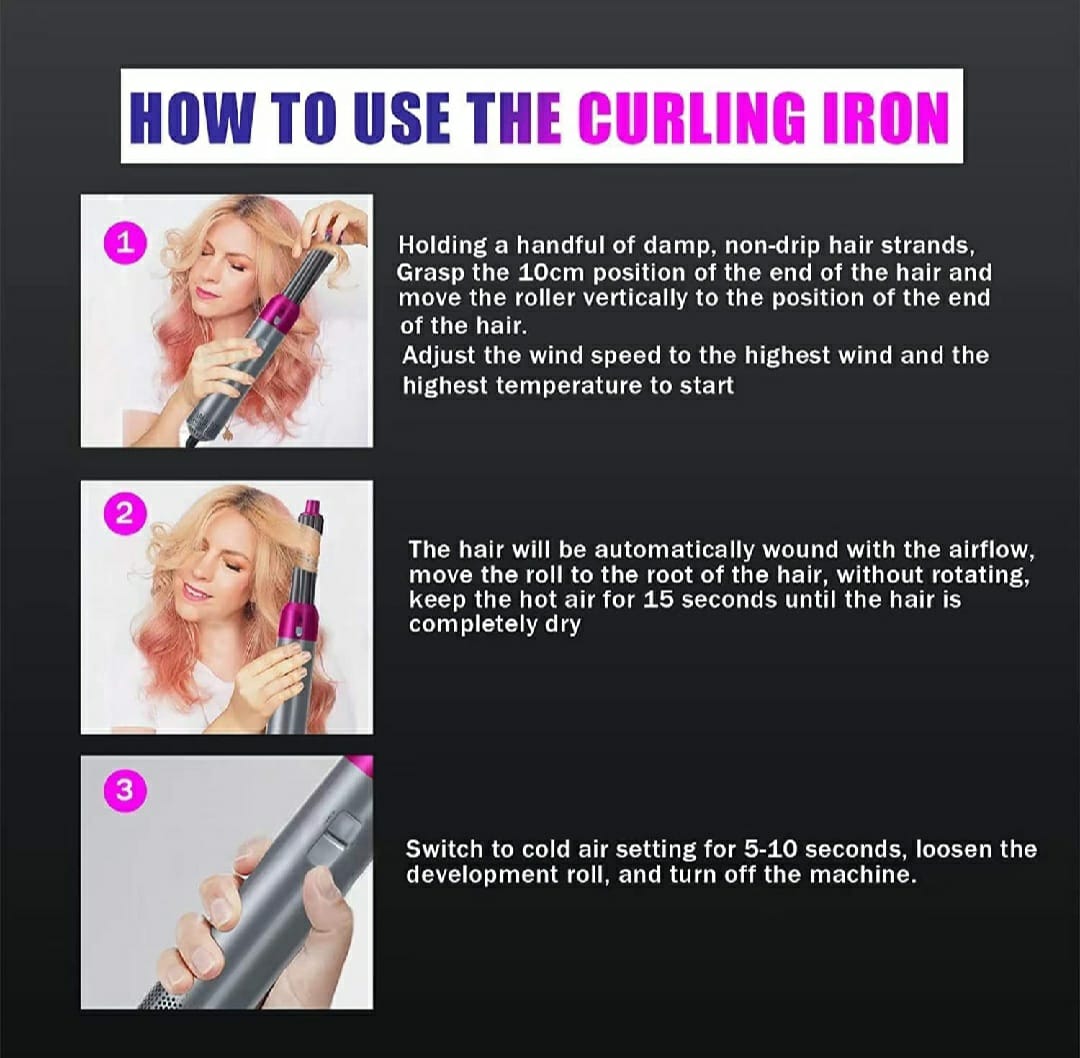 HOW TO USE THE CURLING IRON

1

Holding a handful of damp, non-drip hair strands, Grasp the 10cm position of the end of the hair and move the roller vertically to the position of the end of the hair.
Adjust the wind speed to the highest wind and the highest temperature to start

2

The hair will be automatically wound with the airflow, move the roll to the root of the hair, without rotating, keep the hot air for 15 seconds until the hair is completely dry

3

Switch to cold air setting for 5-10 seconds, loosen the development roll, and turn off the machine.